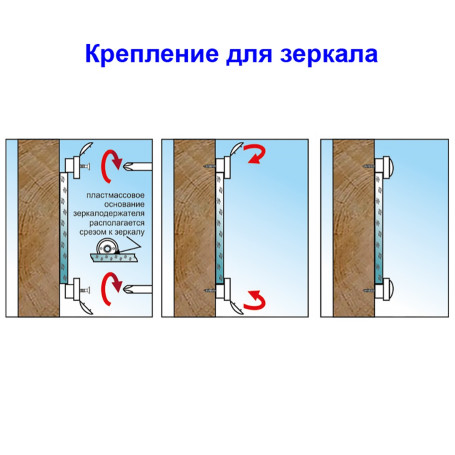 Крепление для зеркала

пластмассовое основание зеркалодержателя располагается срезом к зеркалу