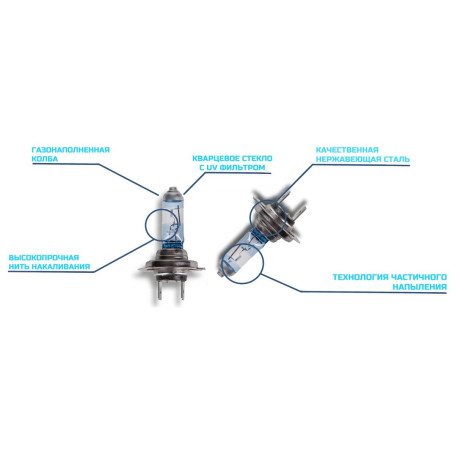 ГАЗОНАПОЛНЕННАЯ КОЛБА

КВАРЦЕВОЕ СТЕКЛО С UV ФИЛЬТРОМ

КАЧЕСТВЕННАЯ НЕРЖАВЕЮЩАЯ СТАЛЬ

ВЫСОКОПРОЧНАЯ НИТЬ НАКАЛИВАНИЯ

ТЕХНОЛОГИЯ ЧАСТИЧНОГО НАПЫЛЕНИЯ